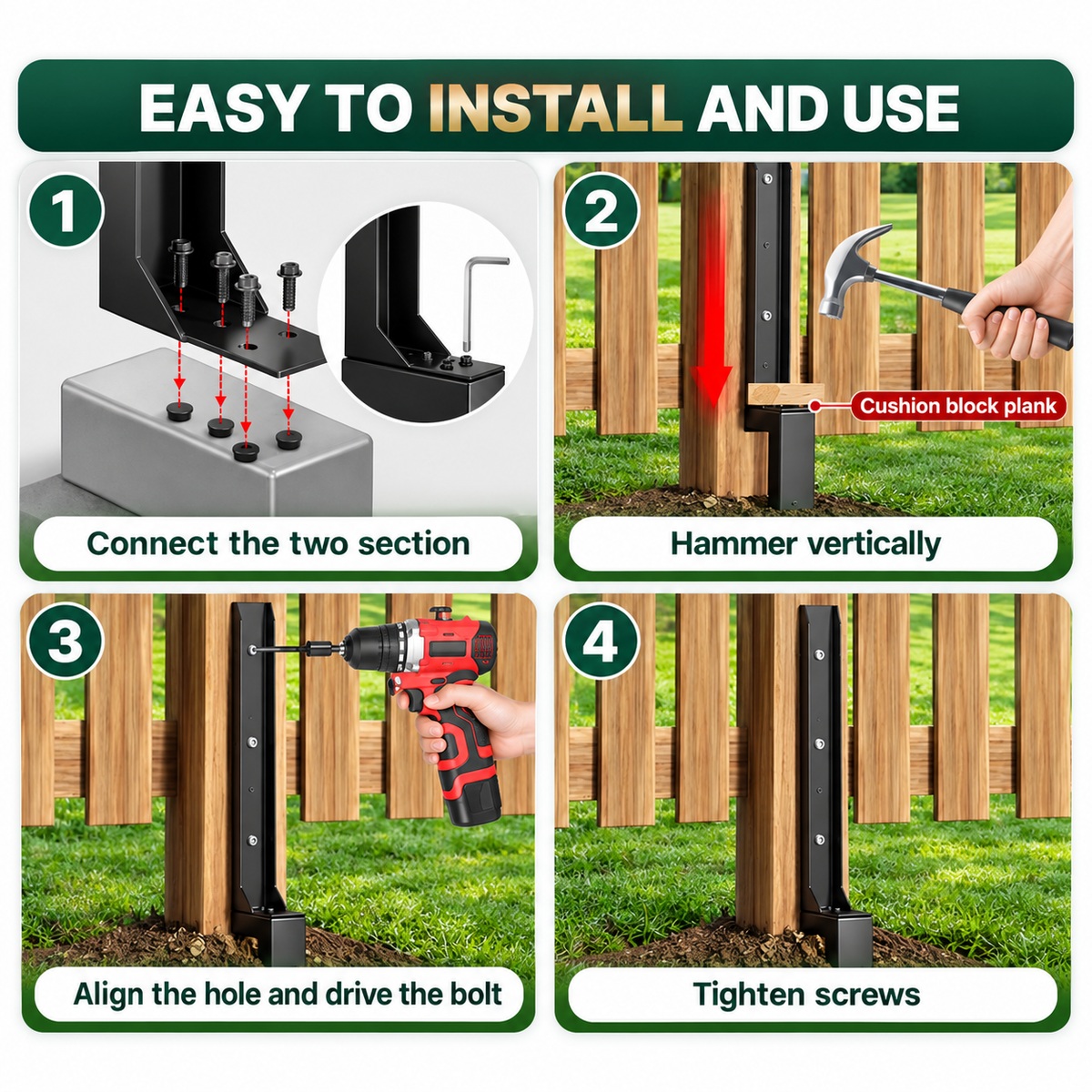 EASY TO INSTALL AND USE

1

Connect the two section

2

Cushion block plank

Hammer vertically

3

Align the hole and drive the bolt

4

Tighten screws