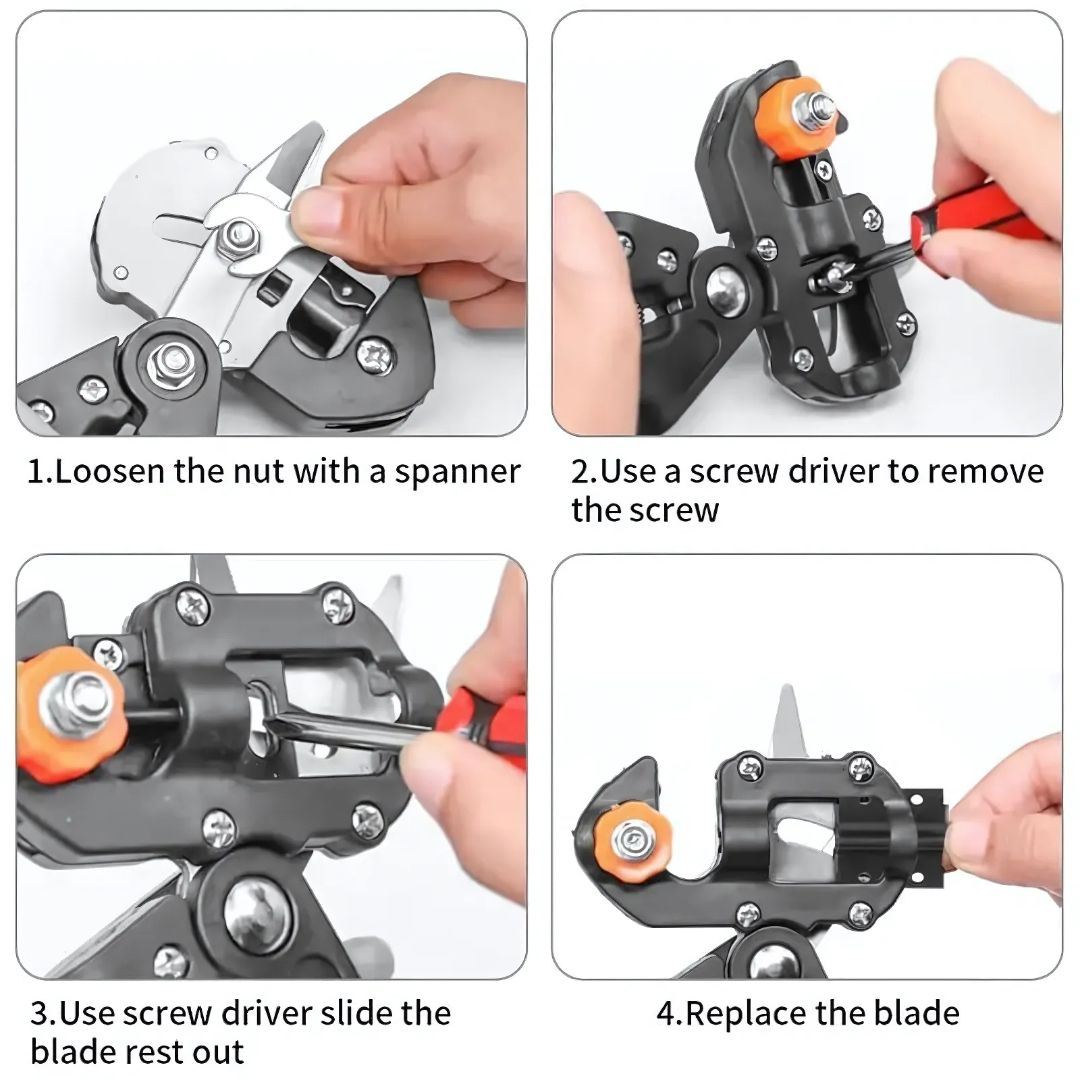 1.Loosen the nut with a spanner

2.Use a screw driver to remove the screw

3.Use screw driver slide the blade rest out

4.Replace the blade