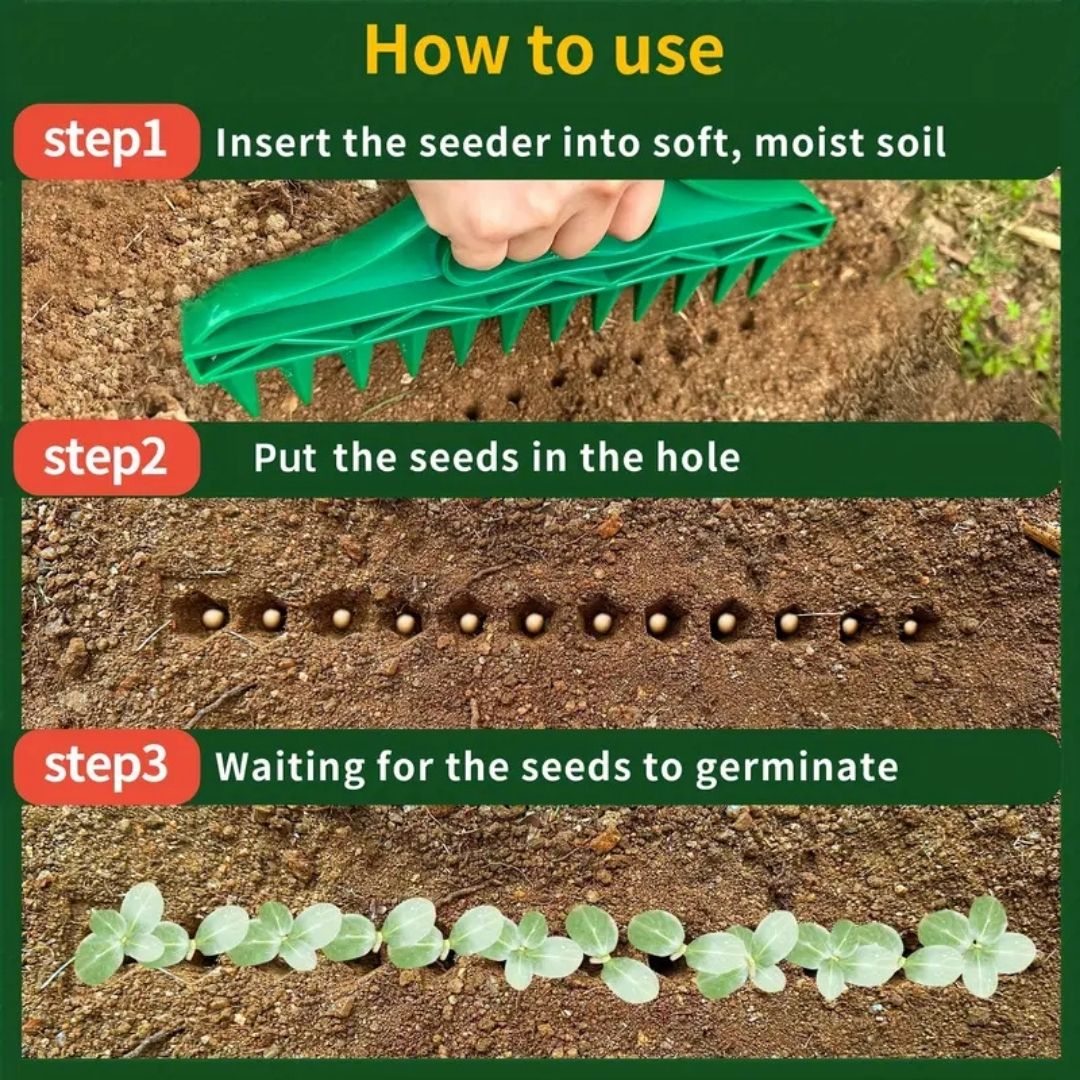 How to use

step1 Insert the seeder into soft, moist soil

step2 Put the seeds in the hole

step3 Waiting for the seeds to germinate